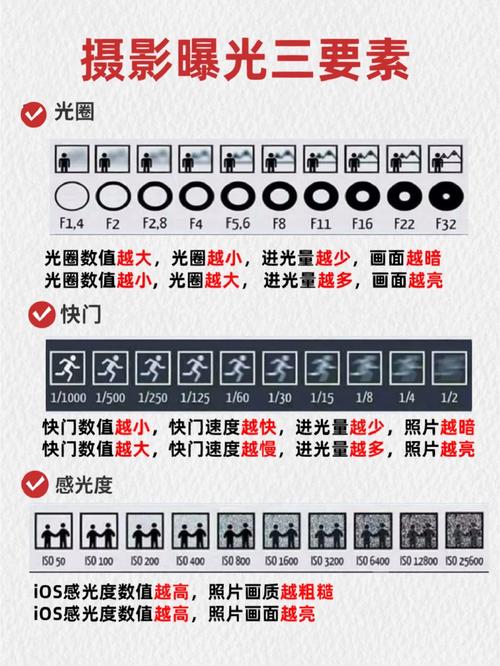 摄影曝光三要素

光圈

F1,4 F2 F2,8 F4 F5,6 F8 F11 F16 F22 F32

光圈数值越大，光圈越小，进光量越少，画面越暗
光圈数值越小，光圈越大，进光量越多，画面越亮

快门

1/1000 1/500 1/250 1/125 1/60 1/30 1/15 1/8 1/4 1/2

快门数值越小，快门速度越快，进光量越少，照片越暗
快门数值越大，快门速度越慢，进光量越多，照片越亮

感光度

ISO 50 ISO 100 ISO 200 ISO 400 ISO 800 ISO 1600 ISO 3200 ISO 6400 ISO 12800 ISO 25600

iOS感光度数值越高，照片画质越粗糙
iOS感光度数值越高，照片画面越亮