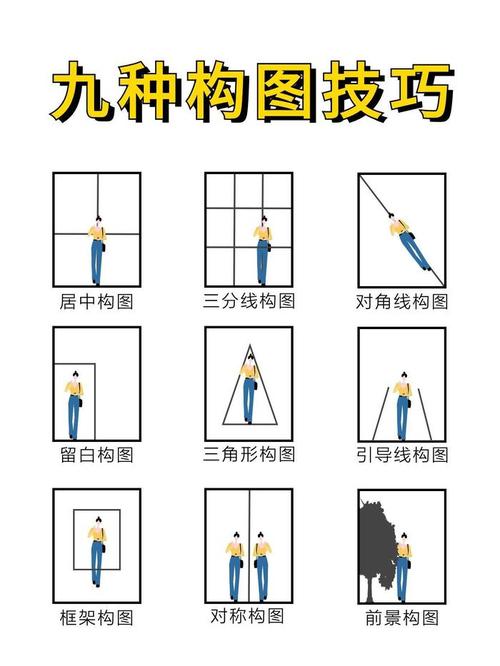 九种构图技巧

居中构图

三分线构图

对角线构图

留白构图

三角形构图

引导线构图

框架构图

对称构图

前景构图