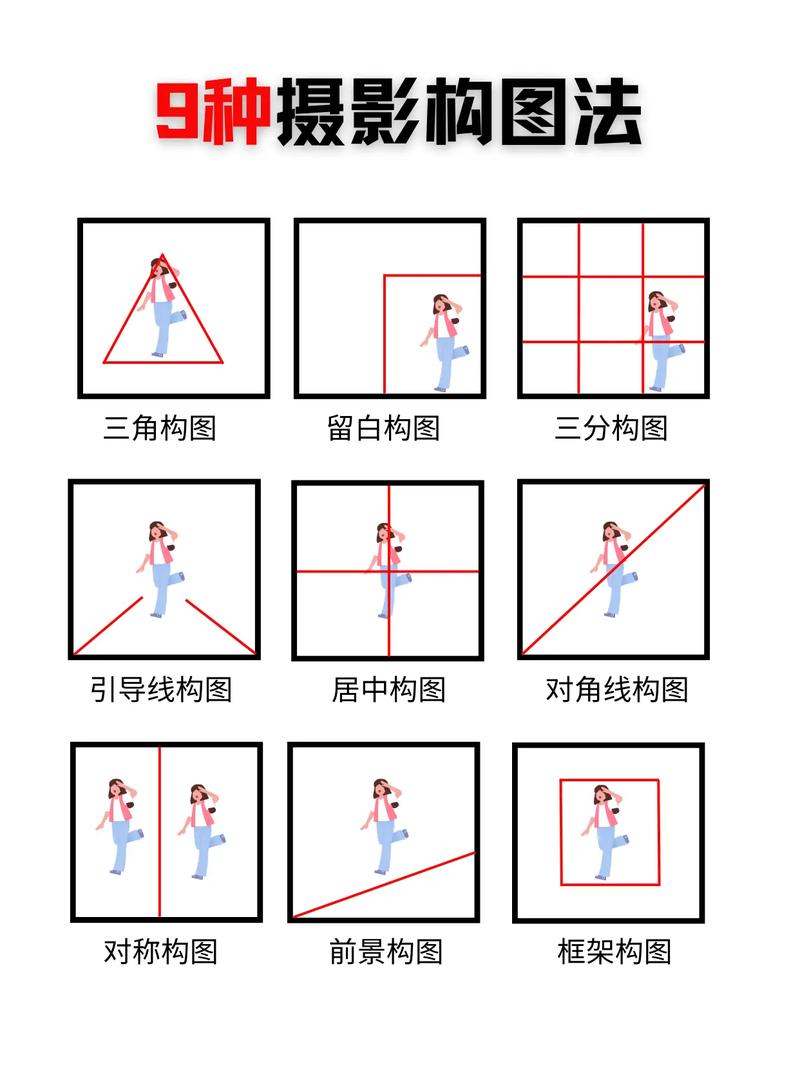 9种摄影构图法

三角构图

留白构图

三分构图

引导线构图

居中构图

对角线构图

对称构图

前景构图

框架构图