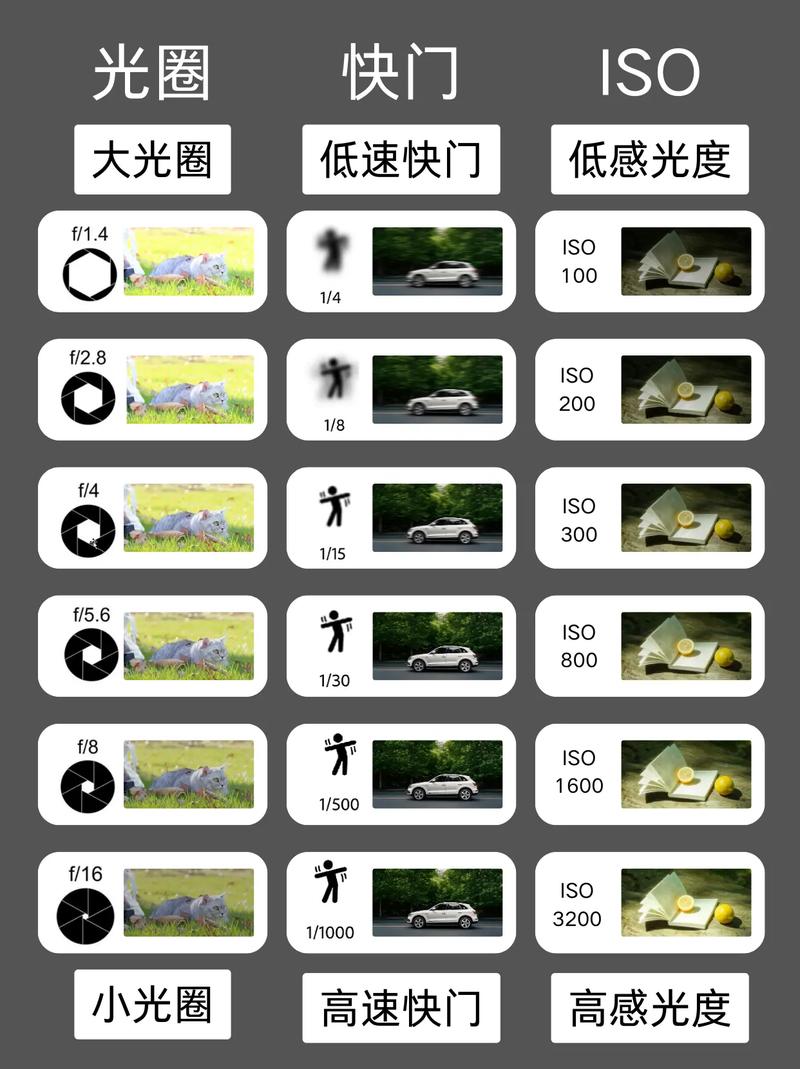 光圈

大光圈

f/1.4

f/2.8

f/4

f/5.6

f/8

f/16

小光圈

快门

低速快门

1/4

1/8

1/15

1/30

1/500

1/1000

高速快门

ISO

低感光度

ISO 100

ISO 200

ISO 300

ISO 800

ISO 1600

ISO 3200

高感光度