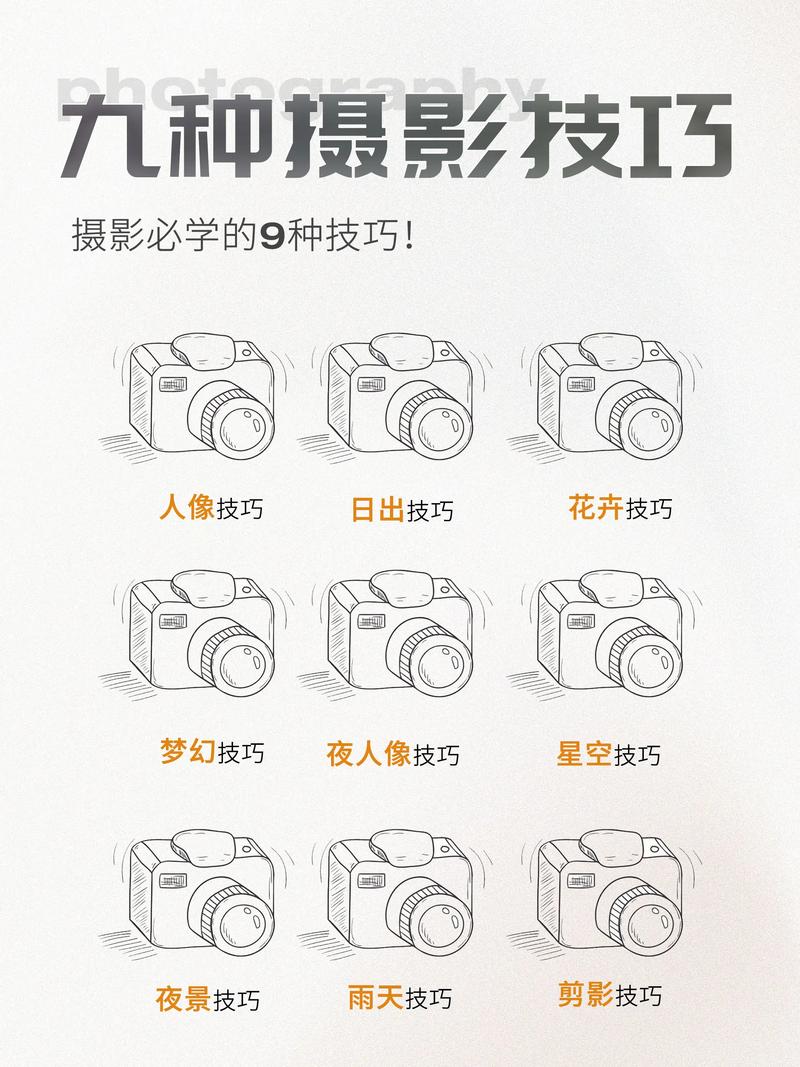 photography
九种摄影技巧

摄影必学的9种技巧！

人像技巧
日出技巧
花卉技巧

梦幻技巧
夜人像技巧
星空技巧

夜景技巧
雨天技巧
剪影技巧