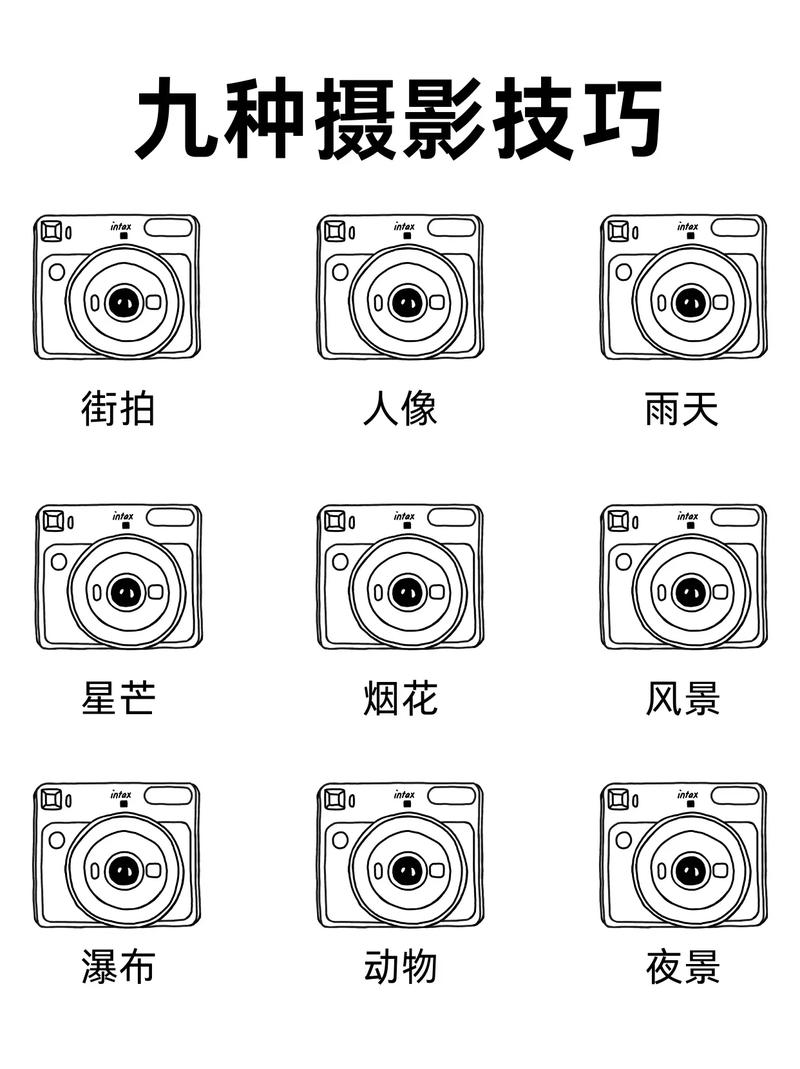 九种摄影技巧

intax
街拍

intax
人像

intax
雨天

intax
星芒

intax
烟花

intax
风景

intax
瀑布

intax
动物

intax
夜景