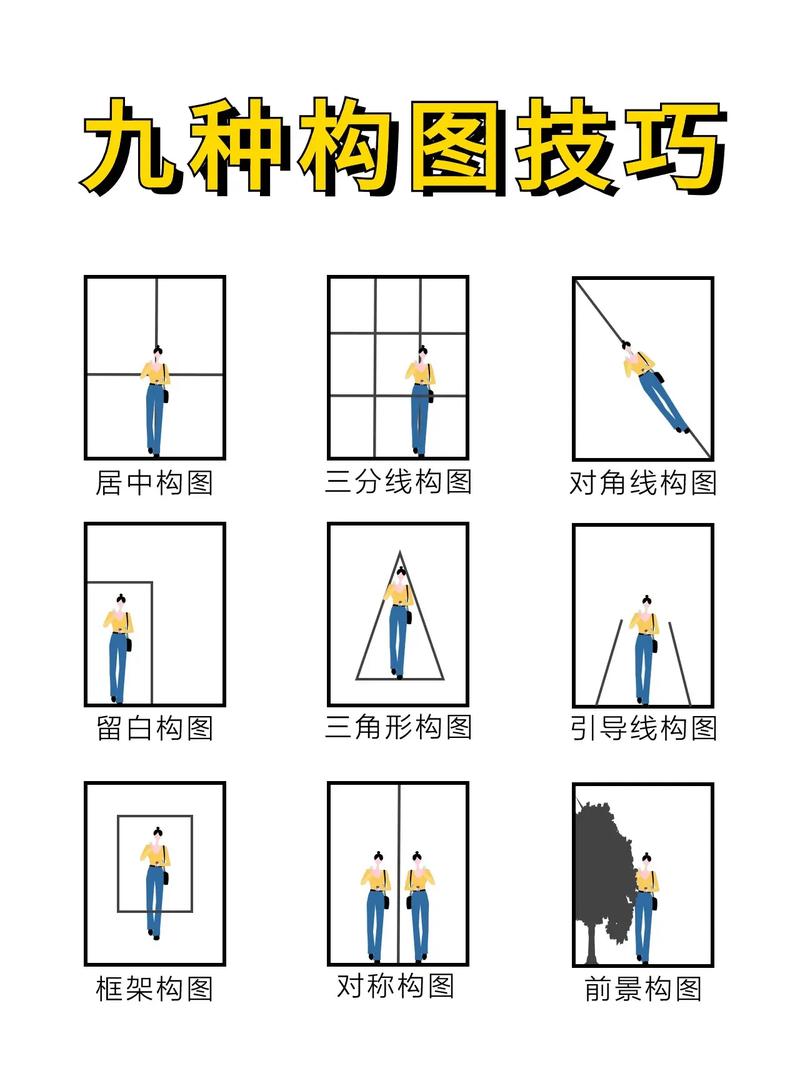 九种构图技巧

居中构图

三分线构图

对角线构图

留白构图

三角形构图

引导线构图

框架构图

对称构图

前景构图